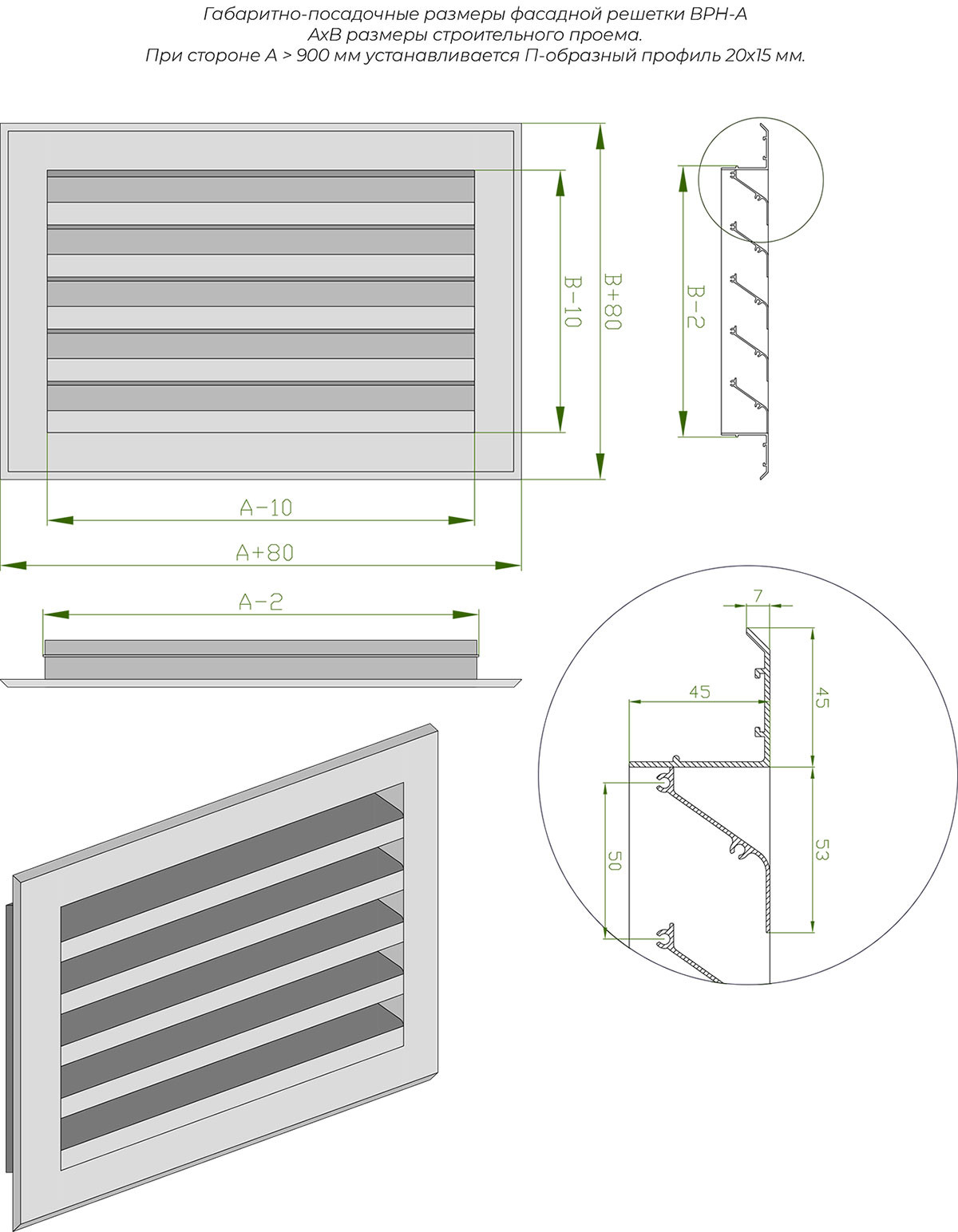 Габаритно-посадочные размеры фасадной решетки ВРН-А
АхВ размеры строительного проема.
При стороне А > 900 мм устанавливается П-образный профиль 20х15 мм.

B-10

B+80

B-2

A-10

A+80

A-2

7

45

45

50

53