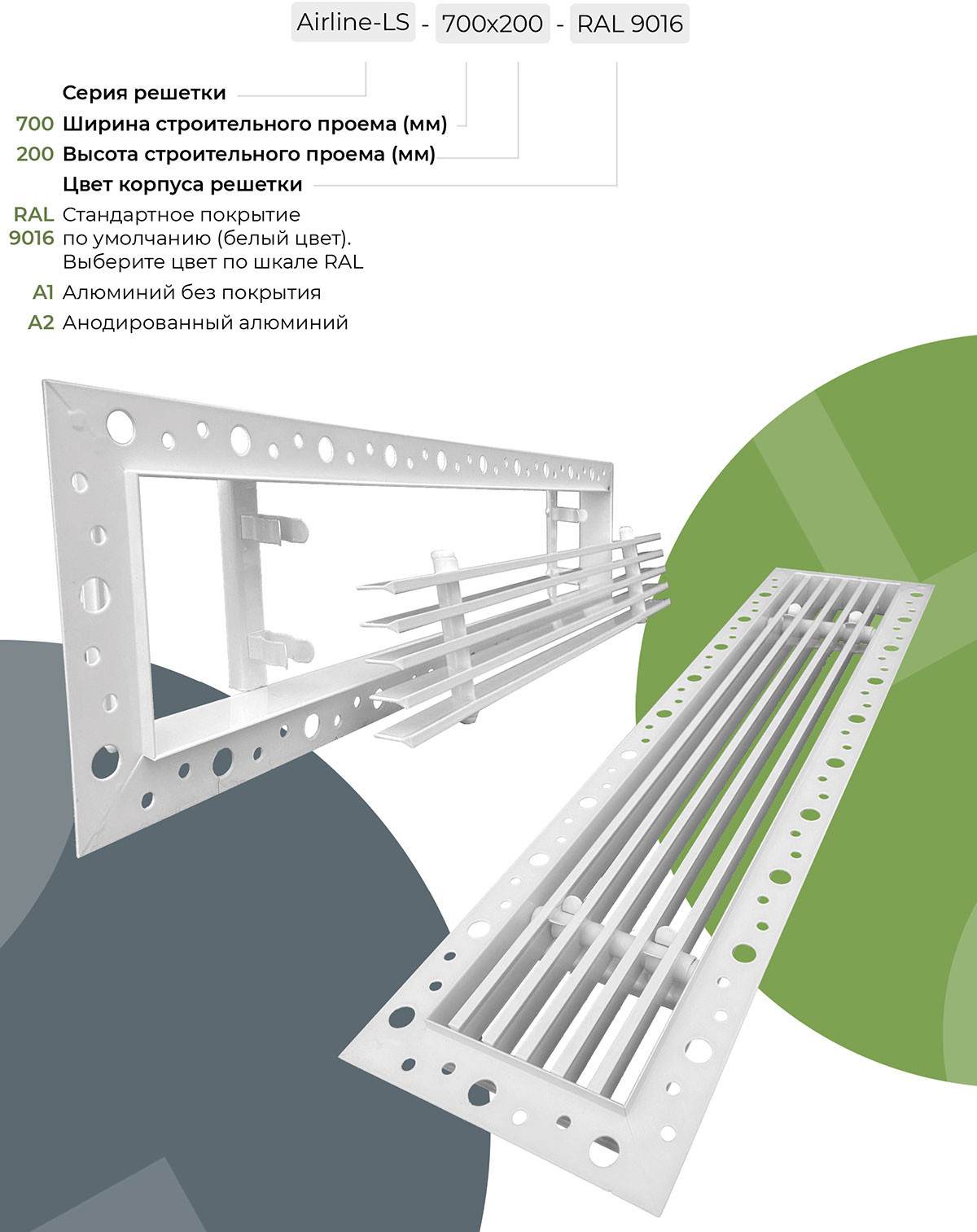 Airline-LS - 700x200 - RAL 9016

Серия решетки

700 Ширина строительного проема (мм)

200 Высота строительного проема (мм)

Цвет корпуса решетки

RAL 9016 Стандартное покрытие по умолчанию (белый цвет). Выберите цвет по шкале RAL

A1 Алюминий без покрытия

A2 Анодированный алюминий